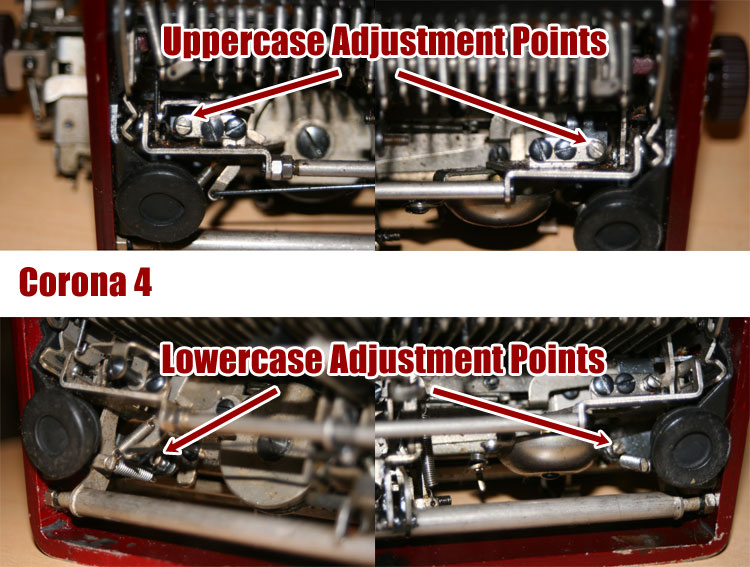 Uppercase Adjustment Points

Corona 4

Lowercase Adjustment Points