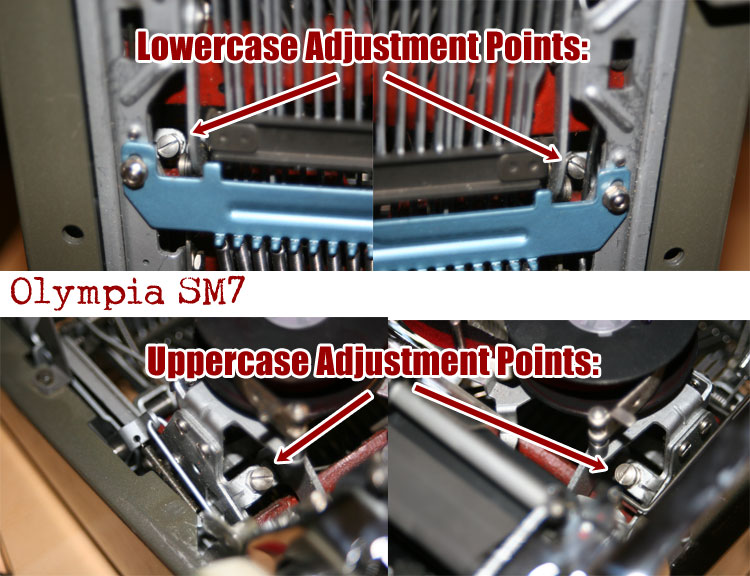 Lowercase Adjustment Points:

Olympia SM7

Uppercase Adjustment Points: